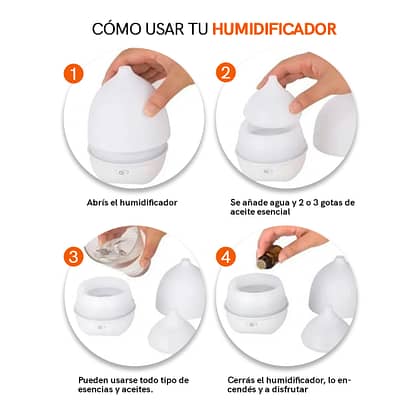 CÓMO USAR TU HUMIDIFICADOR

1

Abrís el humidificador

2

Se añade agua y 2 o 3 gotas de aceite esencial

3

Pueden usarse todo tipo de esencias y aceites.

4

Cerrás el humidificador, lo encendés y a disfrutar