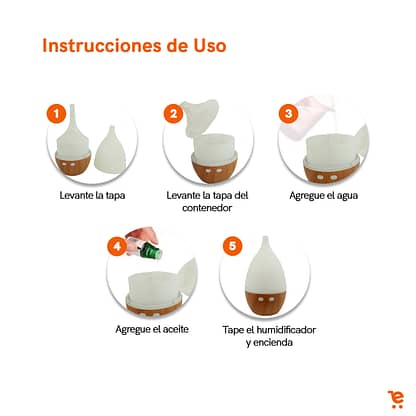 Instrucciones de Uso

1
Levante la tapa

2
Levante la tapa del contenedor

3
Agregue el agua

4
Agregue el aceite

5
Tape el humidificador y encienda

e